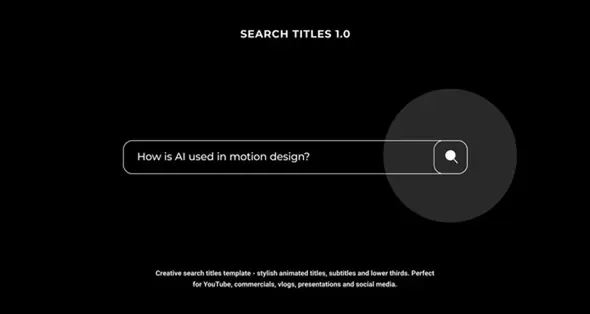 SEARCH TITLES 1.0

How is AI used in motion design?

Creative search titles template - stylish animated titles, subtitles and lower thirds. Perfect for YouTube, commercials, vlogs, presentations and social media.